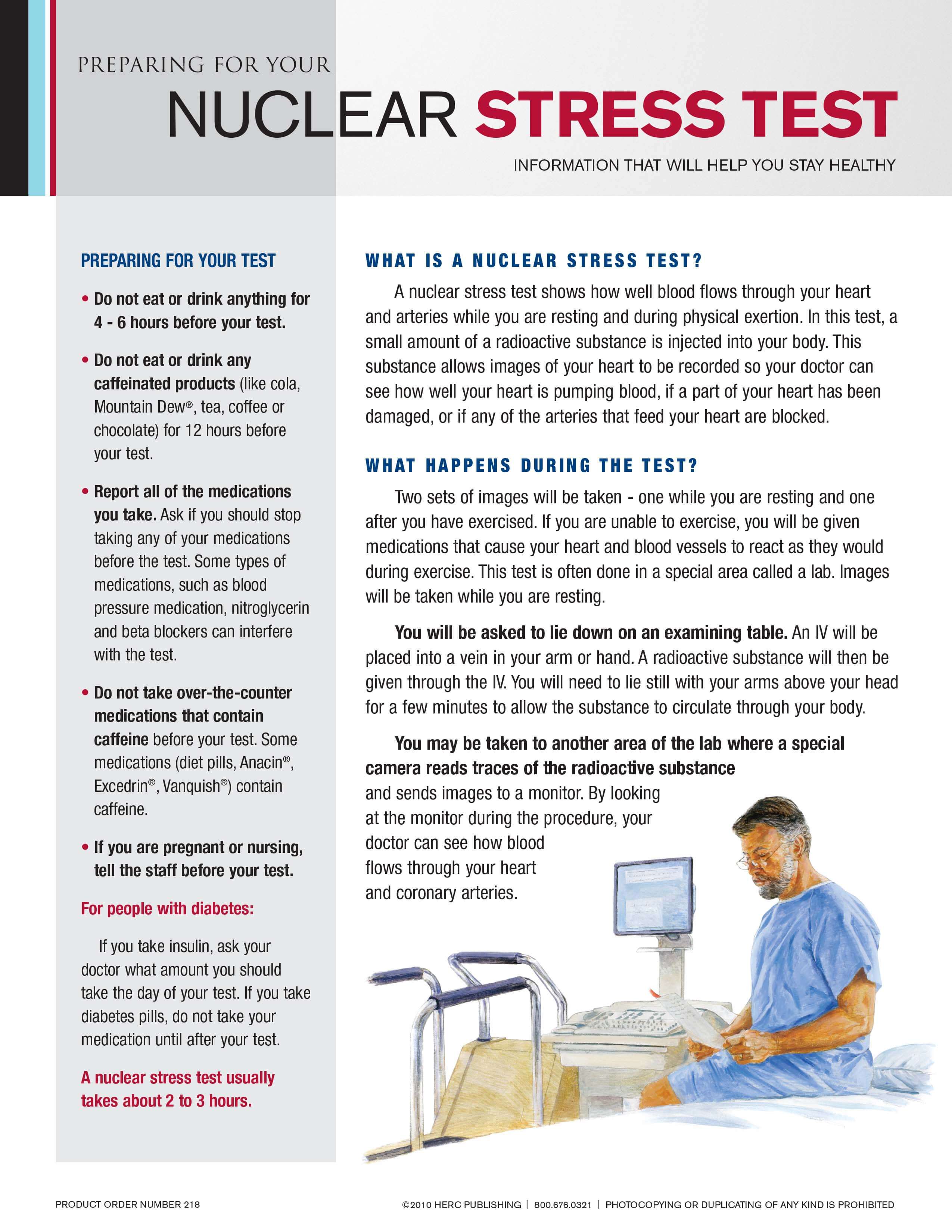 PREPARING FOR YOUR

NUCLEAR STRESS TEST

INFORMATION THAT WILL HELP YOU STAY HEALTHY

PREPARING FOR YOUR TEST

• Do not eat or drink anything for 4 - 6 hours before your test.

• Do not eat or drink any caffeinated products (like cola, Mountain Dew®, tea, coffee or chocolate) for 12 hours before your test.

• Report all of the medications you take. Ask if you should stop taking any of your medications before the test. Some types of medications, such as blood pressure medication, nitroglycerin and beta blockers can interfere with the test.

• Do not take over-the-counter medications that contain caffeine before your test. Some medications (diet pills, Anacin®, Excedrin®, Vanquish®) contain caffeine.

• If you are pregnant or nursing, tell the staff before your test.

For people with diabetes:

If you take insulin, ask your doctor what amount you should take the day of your test. If you take diabetes pills, do not take your medication until after your test.

A nuclear stress test usually takes about 2 to 3 hours.

WHAT IS A NUCLEAR STRESS TEST?

A nuclear stress test shows how well blood flows through your heart and arteries while you are resting and during physical exertion. In this test, a small amount of a radioactive substance is injected into your body. This substance allows images of your heart to be recorded so your doctor can see how well your heart is pumping blood, if a part of your heart has been damaged, or if any of the arteries that feed your heart are blocked.

WHAT HAPPENS DURING THE TEST?

Two sets of images will be taken - one while you are resting and one after you have exercised. If you are unable to exercise, you will be given medications that cause your heart and blood vessels to react as they would during exercise. This test is often done in a special area called a lab. Images will be taken while you are resting.

You will be asked to lie down on an examining table. An IV will be placed into a vein in your arm or hand. A radioactive substance will then be given through the IV. You will need to lie still with your arms above your head for a few minutes to allow the substance to circulate through your body.

You may be taken to another area of the lab where a special camera reads traces of the radioactive substance and sends images to a monitor. By looking at the monitor during the procedure, your doctor can see how blood flows through your heart and coronary arteries.

PRODUCT ORDER NUMBER 218

©2010 HERC PUBLISHING | 800.676.0321 | PHOTOCOPYING OR DUPLICATING OF ANY KIND IS PROHIBITED