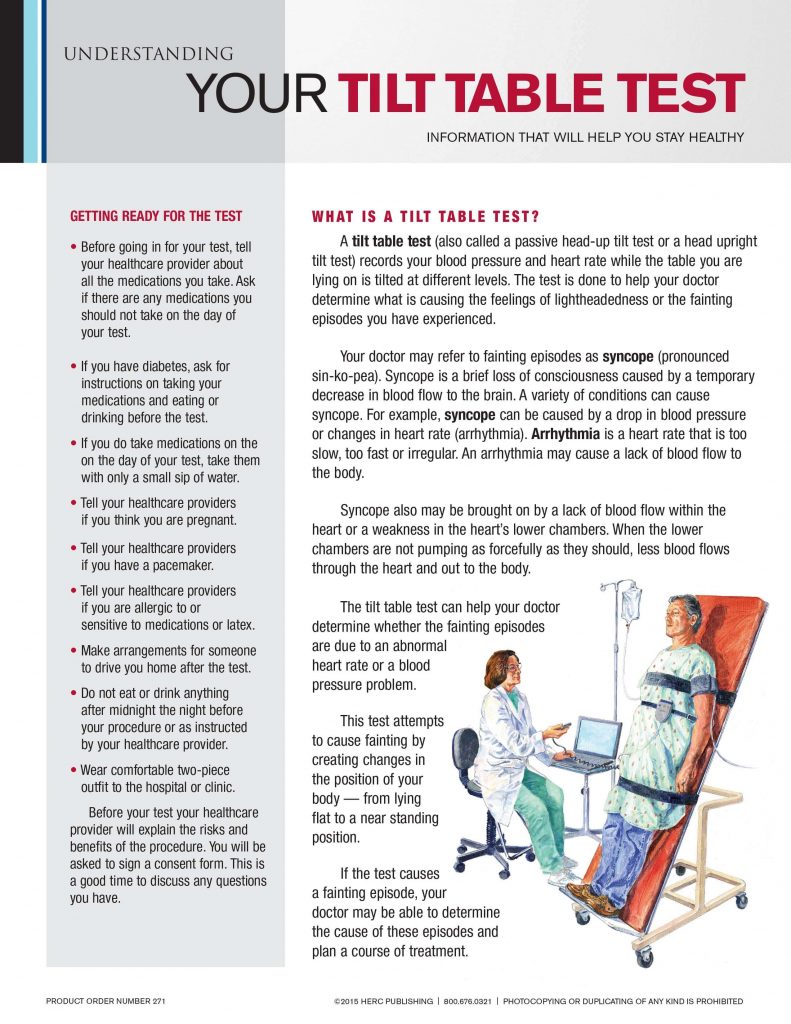 UNDERSTANDING

YOUR TILT TABLE TEST

INFORMATION THAT WILL HELP YOU STAY HEALTHY

GETTING READY FOR THE TEST

• Before going in for your test, tell your healthcare provider about all the medications you take. Ask if there are any medications you should not take on the day of your test.

• If you have diabetes, ask for instructions on taking your medications and eating or drinking before the test.

• If you do take medications on the on the day of your test, take them with only a small sip of water.

• Tell your healthcare providers if you think you are pregnant.

• Tell your healthcare providers if you have a pacemaker.

• Tell your healthcare providers if you are allergic to or sensitive to medications or latex.

• Make arrangements for someone to drive you home after the test.

• Do not eat or drink anything after midnight the night before your procedure or as instructed by your healthcare provider.

• Wear comfortable two-piece outfit to the hospital or clinic.

Before your test your healthcare provider will explain the risks and benefits of the procedure. You will be asked to sign a consent form. This is a good time to discuss any questions you have.

WHAT IS A TILT TABLE TEST?

A tilt table test (also called a passive head-up tilt test or a head upright tilt test) records your blood pressure and heart rate while the table you are lying on is tilted at different levels. The test is done to help your doctor determine what is causing the feelings of lightheadedness or the fainting episodes you have experienced.

Your doctor may refer to fainting episodes as syncope (pronounced sin-ko-pea). Syncope is a brief loss of consciousness caused by a temporary decrease in blood flow to the brain. A variety of conditions can cause syncope. For example, syncope can be caused by a drop in blood pressure or changes in heart rate (arrhythmia). Arrhythmia is a heart rate that is too slow, too fast or irregular. An arrhythmia may cause a lack of blood flow to the body.

Syncope also may be brought on by a lack of blood flow within the heart or a weakness in the heart's lower chambers. When the lower chambers are not pumping as forcefully as they should, less blood flows through the heart and out to the body.

The tilt table test can help your doctor determine whether the fainting episodes are due to an abnormal heart rate or a blood pressure problem.

This test attempts to cause fainting by creating changes in the position of your body — from lying flat to a near standing position.

If the test causes a fainting episode, your doctor may be able to determine the cause of these episodes and plan a course of treatment.

PRODUCT ORDER NUMBER 271

©2015 HERC PUBLISHING | 800.676.0321 | PHOTOCOPYING OR DUPLICATING OF ANY KIND IS PROHIBITED